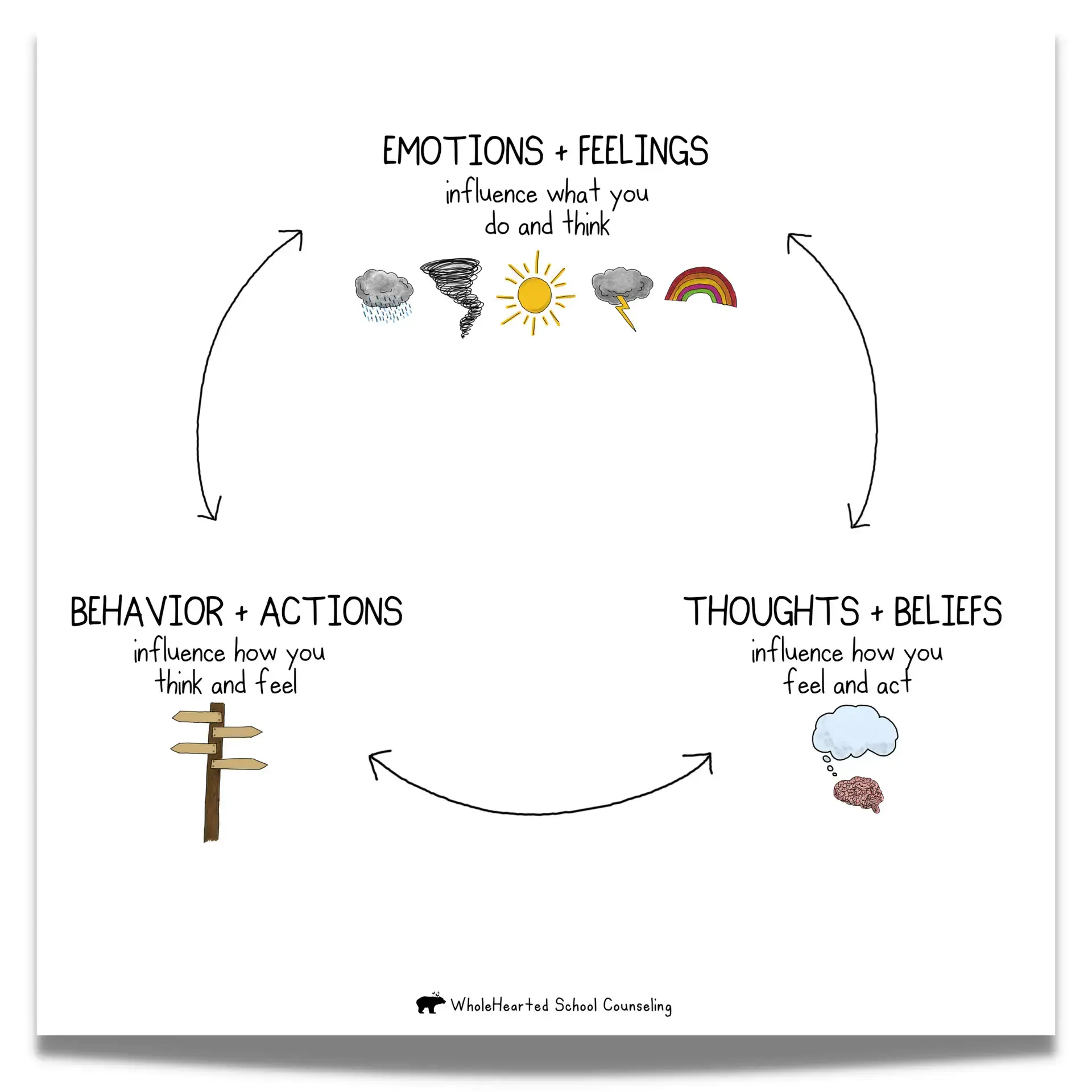 EMOTIONS + FEELINGS
influence what you do and think

BEHAVIOR + ACTIONS
influence how you think and feel

THOUGHTS + BELIEFS
influence how you feel and act

WholeHearted School Counseling